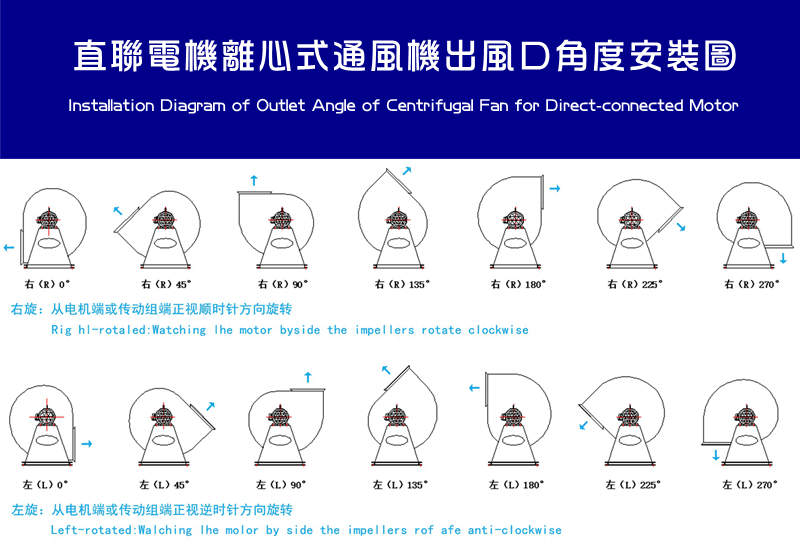 直聯電機離心式通風機出風口角度安裝圖

Installation Diagram of Outlet Angle of Centrifugal Fan for Direct-connected Motor

右（R）0°　右（R）45°　右（R）90°　右（R）135°　右（R）180°　右（R）225°　右（R）270°

右旋：从电机端或传动组端正视顺时针方向旋转
Rig hl-rotaled:Watching lhe motor byside the impellers rotate clockwise

左（L）0°　左（L）45°　左（L）90°　左（L）135°　左（L）180°　左（L）225°　左（L）270°

左旋：从电机端或传动组端正视逆时针方向旋转
Left-rotated:Walching lhe molor by side the impellers rof afe anti-clockwise